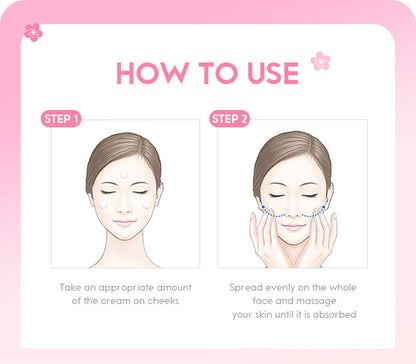 HOW TO USE

STEP 1

Take an appropriate amount of the cream on cheeks

STEP 2

Spread evenly on the whole face and massage your skin until it is absorbed